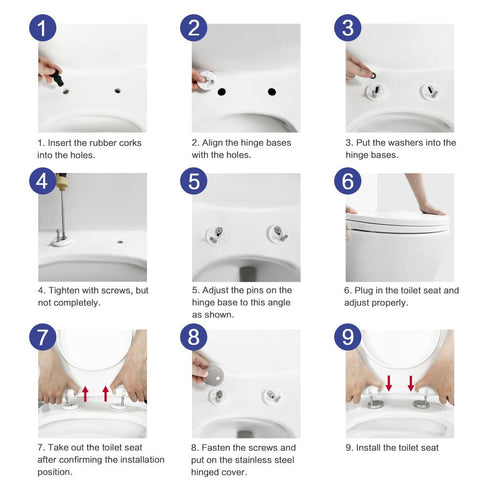 1

1. Insert the rubber corks into the holes.

2

2. Align the hinge bases with the holes.

3

3. Put the washers into the hinge bases.

4

4. Tighten with screws, but not completely.

5

5. Adjust the pins on the hinge base to this angle as shown.

6

6. Plug in the toilet seat and adjust properly.

7

7. Take out the toilet seat after confirming the installation position.

8

8. Fasten the screws and put on the stainless steel hinged cover.

9

9. Install the toilet seat